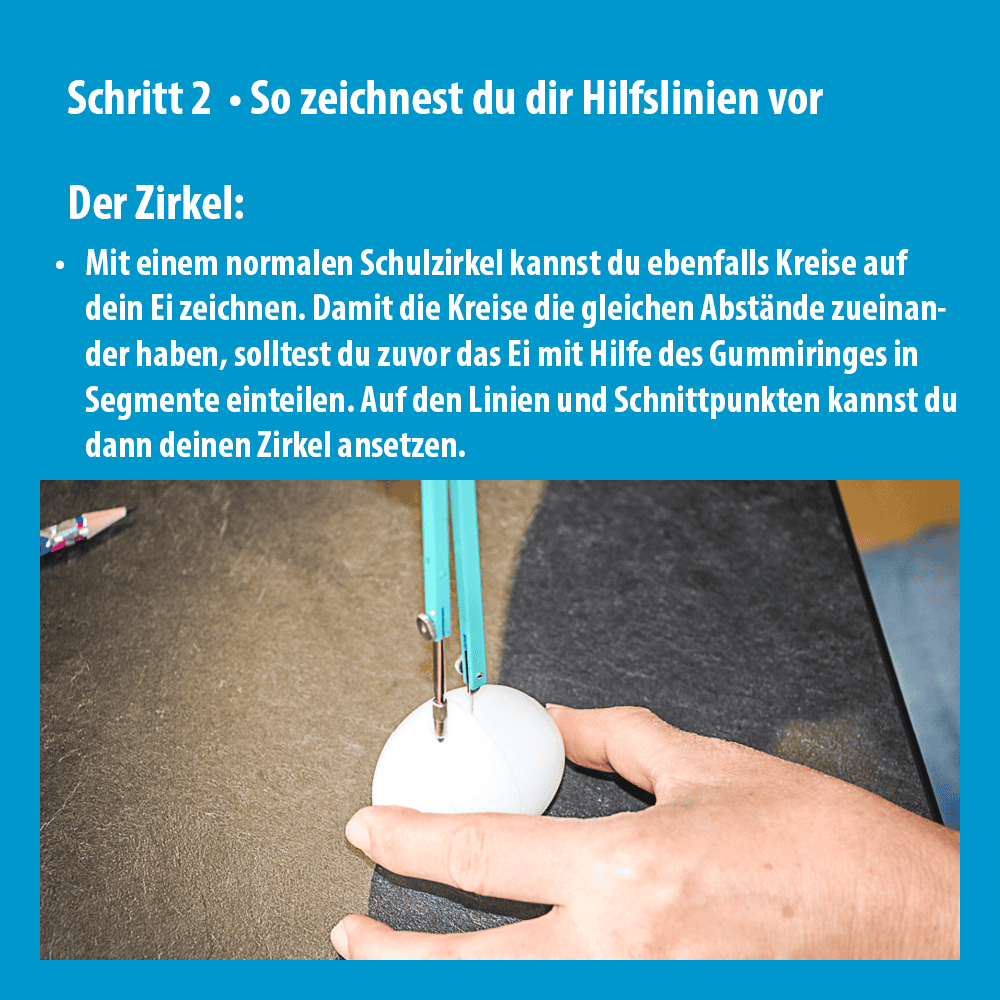 Schritt 2 • So zeichnest du dir Hilfslinien vor

Der Zirkel:

• Mit einem normalen Schulzirkel kannst du ebenfalls Kreise auf dein Ei zeichnen. Damit die Kreise die gleichen Abstände zueinander haben, solltest du zuvor das Ei mit Hilfe des Gummiringes in Segmente einteilen. Auf den Linien und Schnittpunkten kannst du dann deinen Zirkel ansetzen.